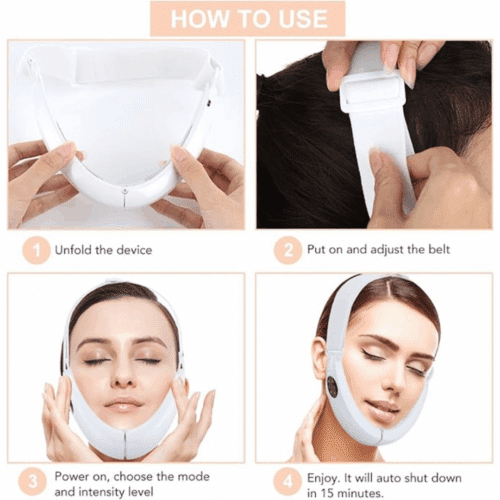 HOW TO USE

1 Unfold the device

2 Put on and adjust the belt

3 Power on, choose the mode and intensity level

4 Enjoy. It will auto shut down in 15 minutes.