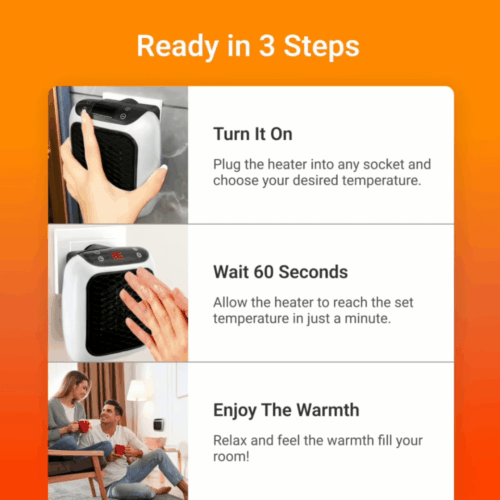 Ready in 3 Steps

Turn It On

Plug the heater into any socket and choose your desired temperature.

Wait 60 Seconds

Allow the heater to reach the set temperature in just a minute.

Enjoy The Warmth

Relax and feel the warmth fill your room!