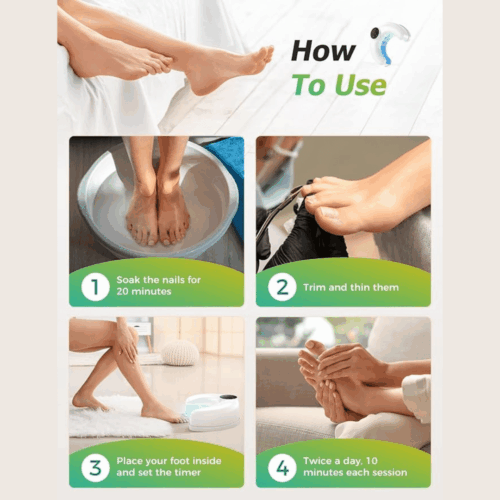 How
To Use

1 Soak the nails for 20 minutes

2 Trim and thin them

3 Place your foot inside and set the timer

4 Twice a day, 10 minutes each session